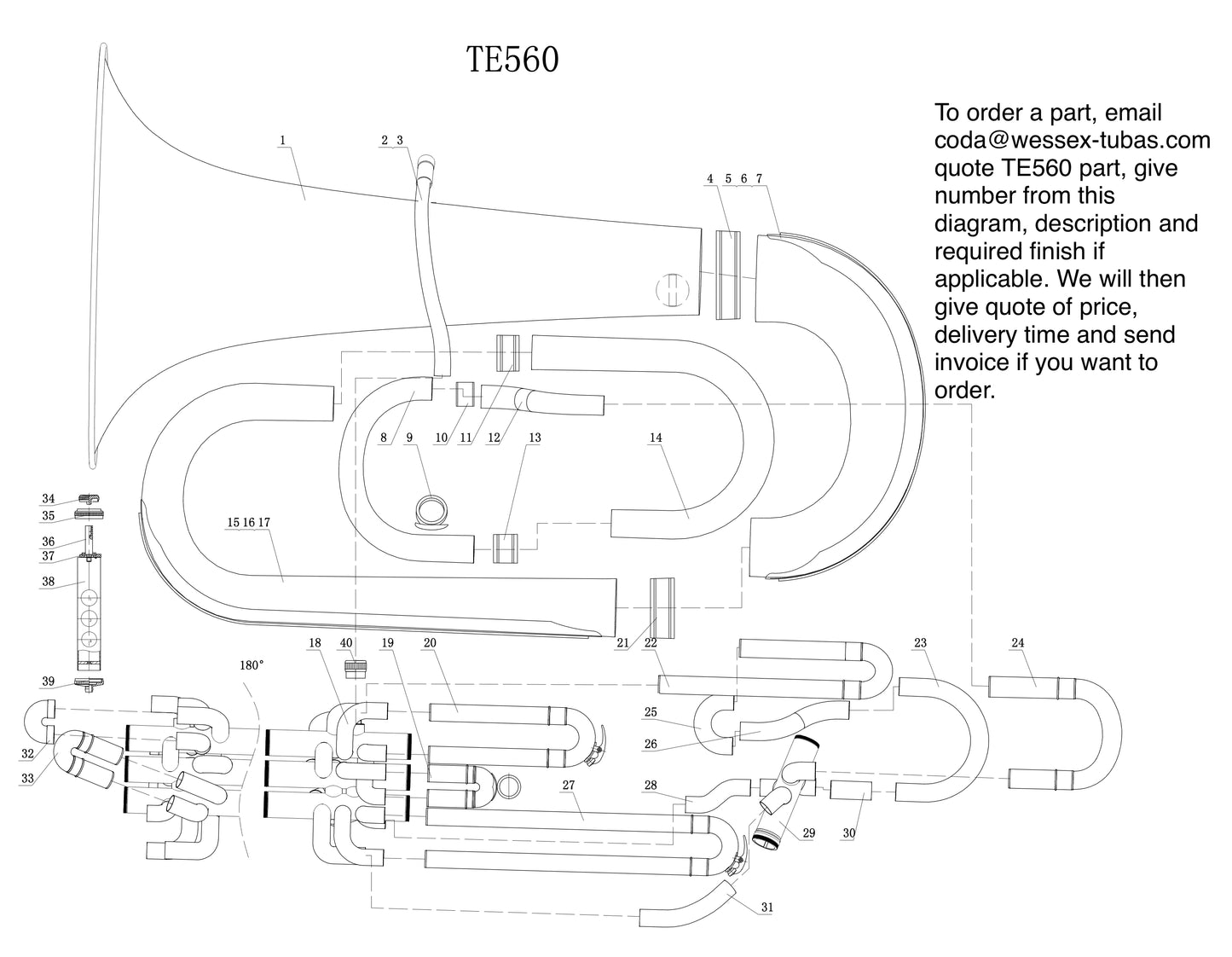 TE560

To order a part, email coda@wessex-tubas.com quote TE560 part, give number from this diagram, description and required finish if applicable. We will then give quote of price, delivery time and send invoice if you want to order.

1
2 3
4 5 6 7
8 9 10 11 12
13
14
15 16 17
34
35
36
37
38
39
180°
18 40 19 20
21 22
23
24
25
26
27
28
29
30
31
32
33